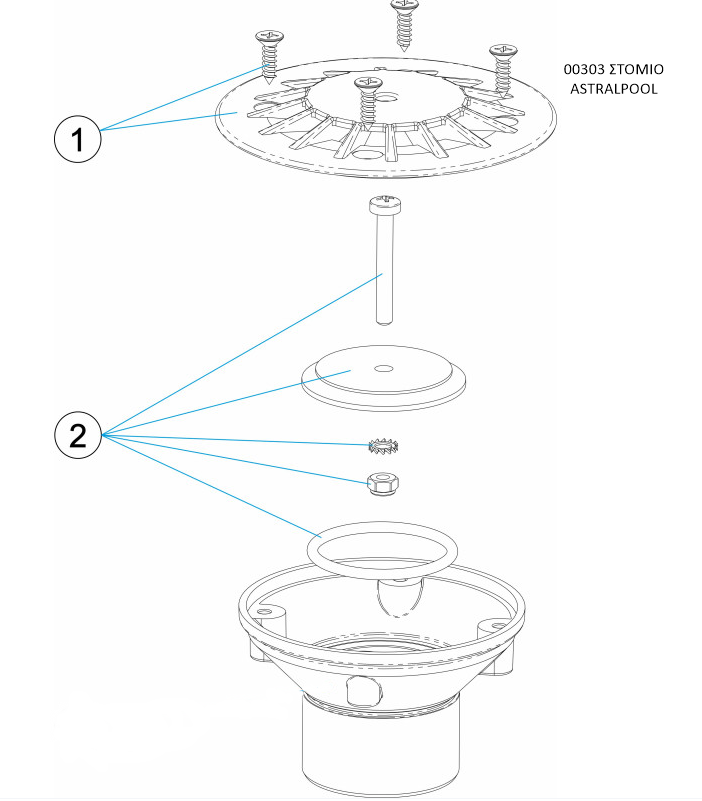 00303 ΣΤΟΜΙΟ ASTRALPOOL

1

2